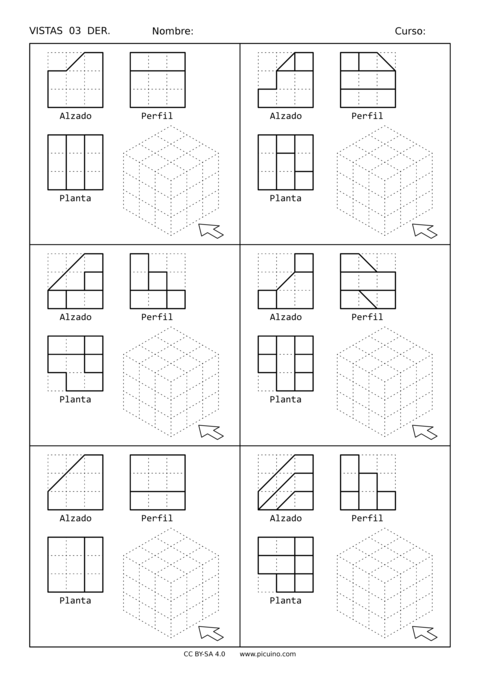 VISTAS 03 DER. Nombre: Curso:

Alzado Perfil

Planta

Alzado Perfil

Planta

Alzado Perfil

Planta

Alzado Perfil

Planta

Alzado Perfil

Planta

Alzado Perfil

Planta

CC BY-SA 4.0 www.picuino.com